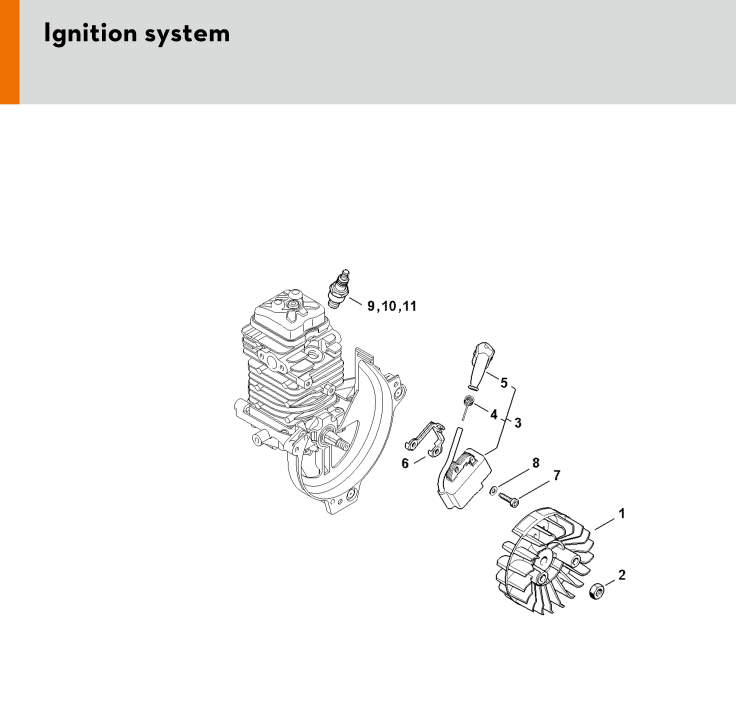 Ignition system

9,10,11

5

4

3

6

8

7

1

2